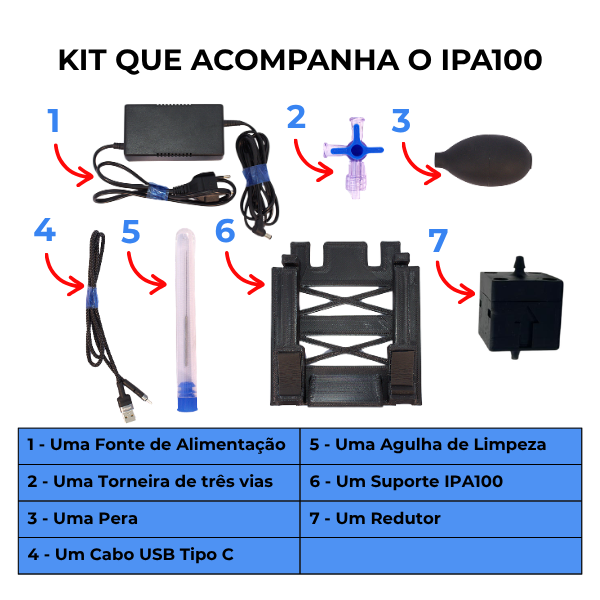 KIT QUE ACOMPANHA O IPA100

1

2

3

4

5

6

7

| 1 - Uma Fonte de Alimentação | 5 - Uma Agulha de Limpeza |
|---|---|
| 2 - Uma Torneira de três vias | 6 - Um Suporte IPA100 |
| 3 - Uma Pera | 7 - Um Redutor |
| 4 - Um Cabo USB Tipo C | |