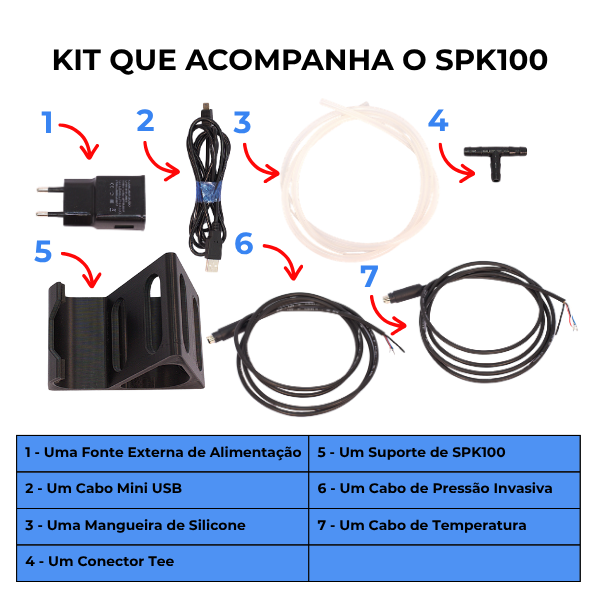 KIT QUE ACOMPANHA O SPK100

1

2

3

4

5

6

7

| 1 - Uma Fonte Externa de Alimentação | 5 - Um Suporte de SPK100 |
|---|---|
| 2 - Um Cabo Mini USB | 6 - Um Cabo de Pressão Invasiva |
| 3 - Uma Mangueira de Silicone | 7 - Um Cabo de Temperatura |
| 4 - Um Conector Tee | |